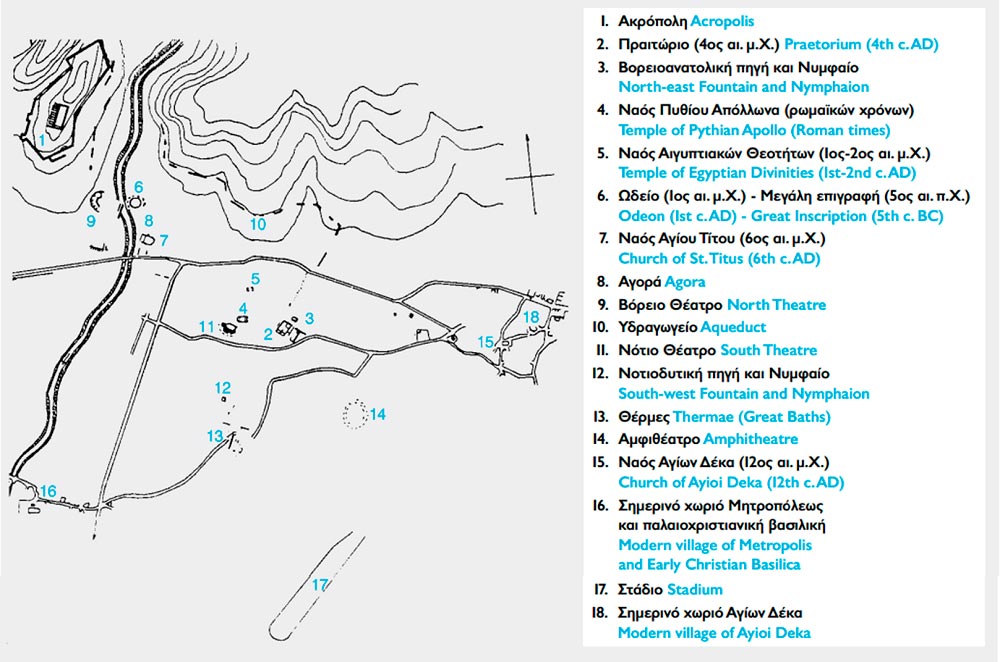 1
6
9
8
7
10
5
4
11
2
3
18
15
12
14
13
16
17

1. Ακρόπολη Acropolis
2. Πραιτώριο (4ος αι. μ.Χ.) Praetorium (4th c. AD)
3. Βορειοανατολική πηγή και Νυμφαίο North-east Fountain and Nymphaion
4. Ναός Πυθίου Απόλλωνα (ρωμαϊκών χρόνων) Temple of Pythian Apollo (Roman times)
5. Ναός Αιγυπτιακών Θεοτήτων (1ος-2ος αι. μ.Χ.) Temple of Egyptian Divinities (1st-2nd c. AD)
6. Ωδείο (1ος αι. μ.Χ.) - Μεγάλη επιγραφή (5ος αι. π.Χ.) Odeon (1st c. AD) - Great Inscription (5th c. BC)
7. Ναός Αγίου Τίτου (6ος αι. μ.Χ.) Church of St. Titus (6th c. AD)
8. Αγορά Agora
9. Βόρειο Θέατρο North Theatre
10. Υδραγωγείο Aqueduct
11. Νότιο Θέατρο South Theatre
12. Νοτιοδυτική πηγή και Νυμφαίο South-west Fountain and Nymphaion
13. Θέρμες Thermae (Great Baths)
14. Αμφιθέατρο Amphitheatre
15. Ναός Αγίων Δέκα (12ος αι. μ.Χ.) Church of Ayioi Deka (12th c. AD)
16. Σημερινό χωριό Μητροπόλεως και παλαιοχριστιανική βασιλική Modern village of Metropolis and Early Christian Basilica
17. Στάδιο Stadium
18. Σημερινό χωριό Αγίων Δέκα Modern village of Ayioi Deka